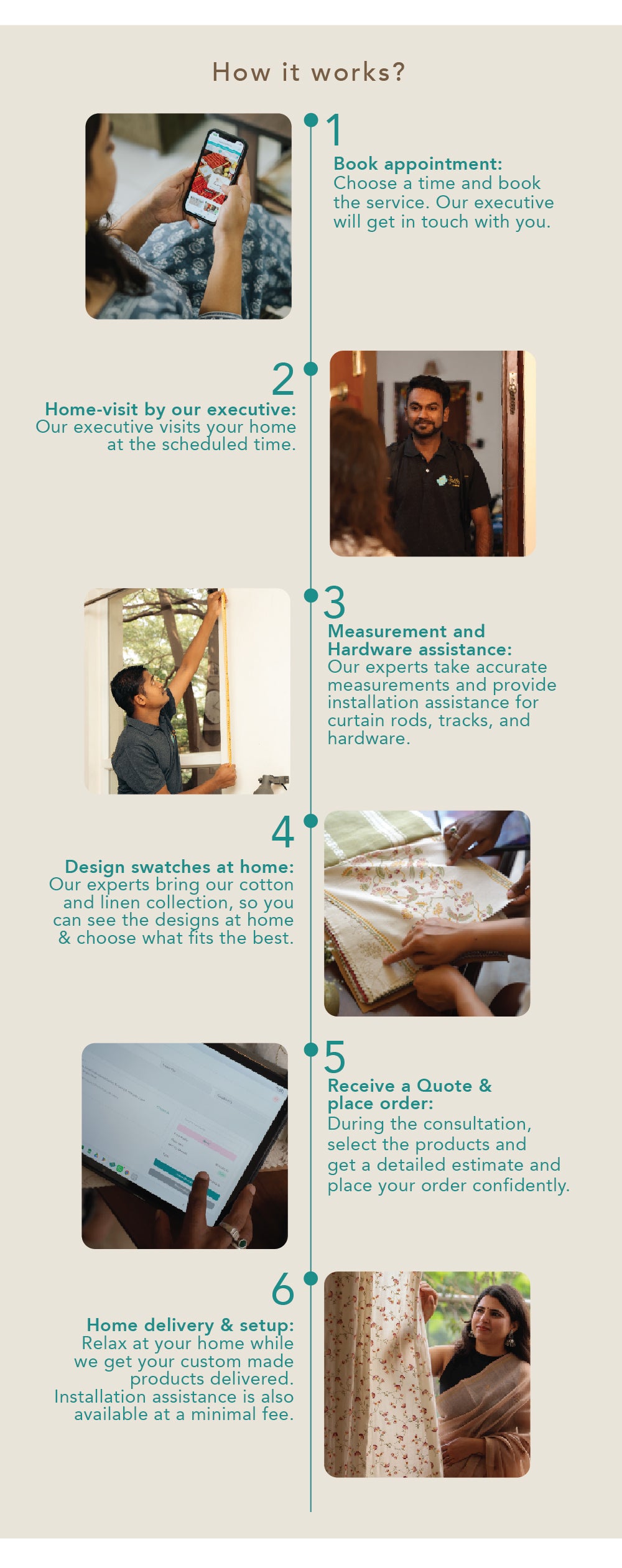 How it works?

1

Book appointment:
Choose a time and book the service. Our executive will get in touch with you.

2

Home-visit by our executive:
Our executive visits your home at the scheduled time.

3

Measurement and Hardware assistance:
Our experts take accurate measurements and provide installation assistance for curtain rods, tracks, and hardware.

4

Design swatches at home:
Our experts bring our cotton and linen collection, so you can see the designs at home & choose what fits the best.

5

Receive a Quote & place order:
During the consultation, select the products and get a detailed estimate and place your order confidently.

6

Home delivery & setup:
Relax at your home while we get your custom made products delivered. Installation assistance is also available at a minimal fee.