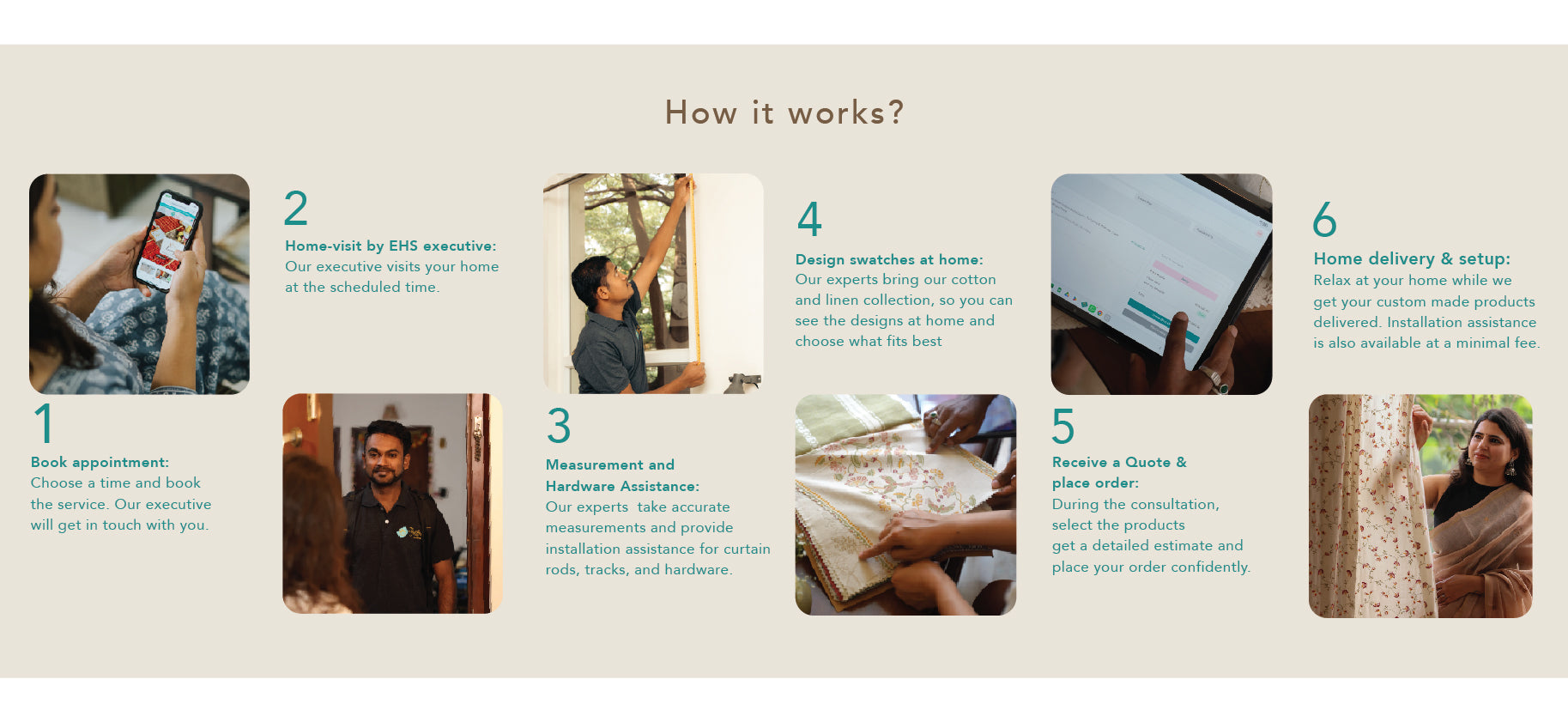 How it works?

1
Book appointment:
Choose a time and book the service. Our executive will get in touch with you.

2
Home-visit by EHS executive:
Our executive visits your home at the scheduled time.

3
Measurement and Hardware Assistance:
Our experts take accurate measurements and provide installation assistance for curtain rods, tracks, and hardware.

4
Design swatches at home:
Our experts bring our cotton and linen collection, so you can see the designs at home and choose what fits best

5
Receive a Quote & place order:
During the consultation, select the products get a detailed estimate and place your order confidently.

6
Home delivery & setup:
Relax at your home while we get your custom made products delivered. Installation assistance is also available at a minimal fee.