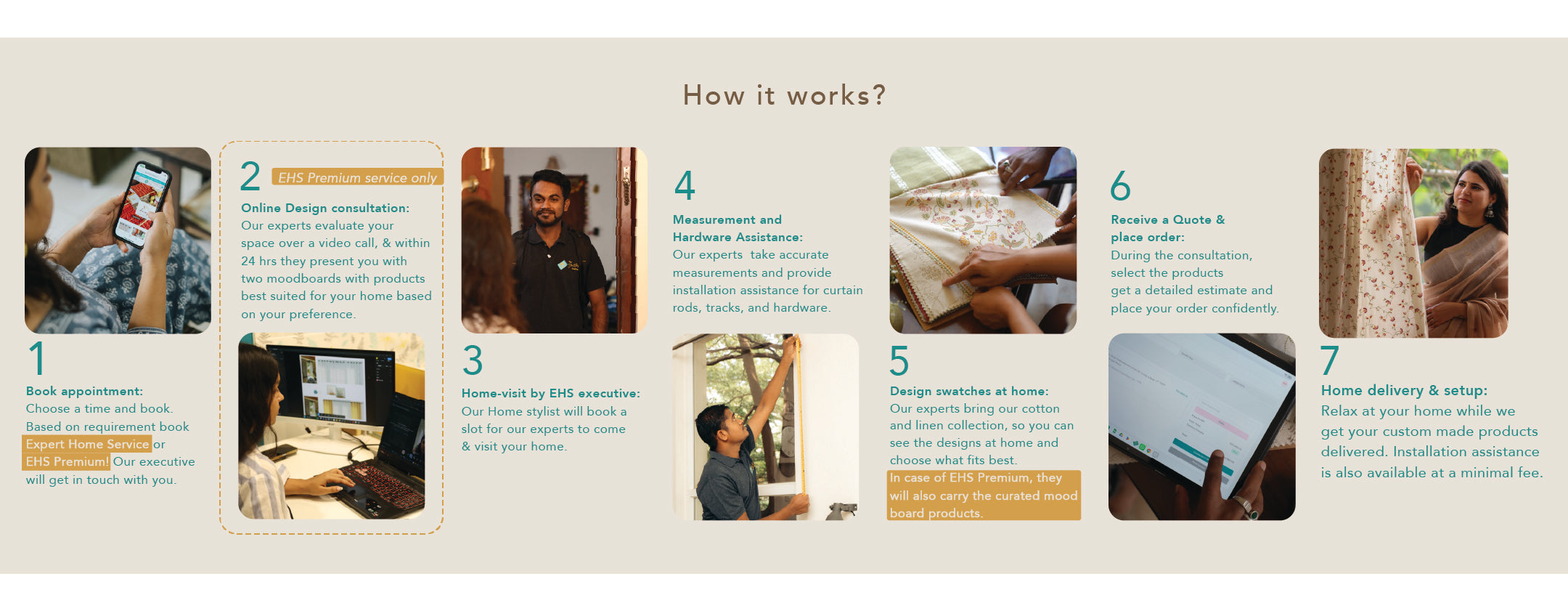 How it works?

1

Book appointment:
Choose a time and book. Based on requirement book Expert Home Service or EHS Premium! Our executive will get in touch with you.

2 EHS Premium service only

Online Design consultation:
Our experts evaluate your space over a video call, & within 24 hrs they present you with two moodboards with products best suited for your home based on your preference.

3

Home-visit by EHS executive:
Our Home stylist will book a slot for our experts to come & visit your home.

4

Measurement and Hardware Assistance:
Our experts take accurate measurements and provide installation assistance for curtain rods, tracks, and hardware.

5

Design swatches at home:
Our experts bring our cotton and linen collection, so you can see the designs at home and choose what fits best.
In case of EHS Premium, they will also carry the curated mood board products.

6

Receive a Quote & place order:
During the consultation, select the products get a detailed estimate and place your order confidently.

7

Home delivery & setup:
Relax at your home while we get your custom made products delivered. Installation assistance is also available at a minimal fee.