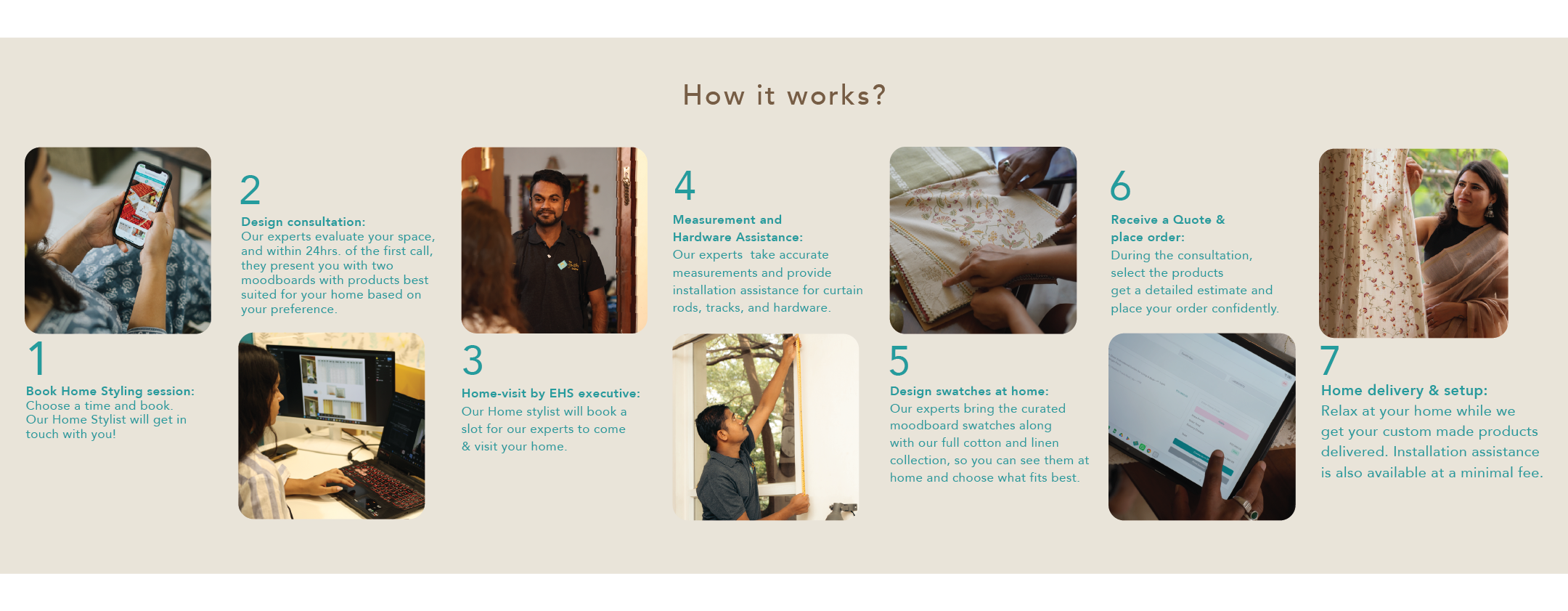 How it works?

1
Book Home Styling session:
Choose a time and book.
Our Home Stylist will get in touch with you!

2
Design consultation:
Our experts evaluate your space, and within 24hrs. of the first call, they present you with two moodboards with products best suited for your home based on your preference.

3
Home-visit by EHS executive:
Our Home stylist will book a slot for our experts to come & visit your home.

4
Measurement and Hardware Assistance:
Our experts take accurate measurements and provide installation assistance for curtain rods, tracks, and hardware.

5
Design swatches at home:
Our experts bring the curated moodboard swatches along with our full cotton and linen collection, so you can see them at home and choose what fits best.

6
Receive a Quote & place order:
During the consultation, select the products get a detailed estimate and place your order confidently.

7
Home delivery & setup:
Relax at your home while we get your custom made products delivered. Installation assistance is also available at a minimal fee.