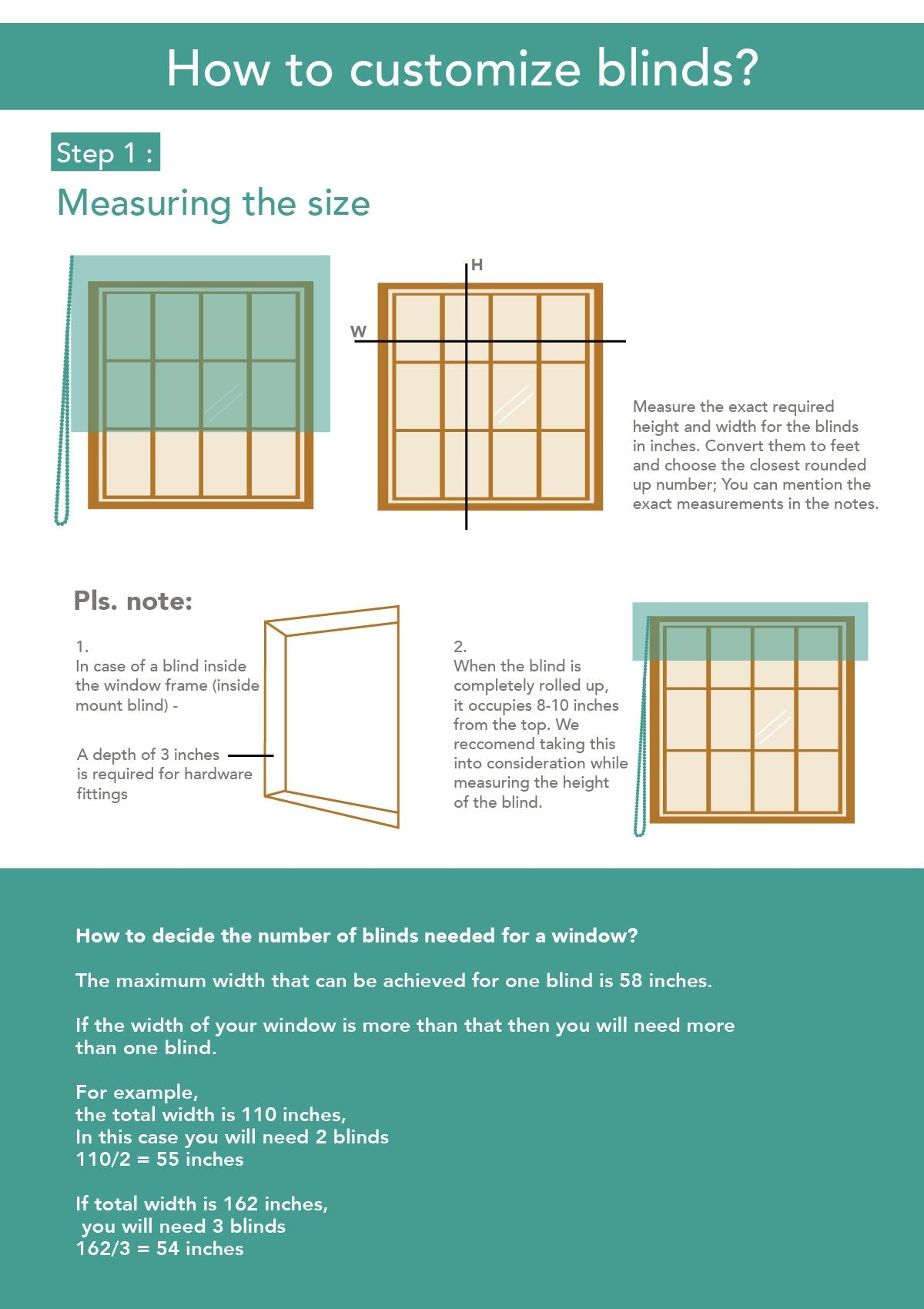 How to customize blinds?

Step 1 :

Measuring the size

H

W

Measure the exact required height and width for the blinds in inches. Convert them to feet and choose the closest rounded up number; You can mention the exact measurements in the notes.

Pls. note:

1.
In case of a blind inside the window frame (inside mount blind) -

A depth of 3 inches is required for hardware fittings

2.
When the blind is completely rolled up, it occupies 8-10 inches from the top. We reccomend taking this into consideration while measuring the height of the blind.

How to decide the number of blinds needed for a window?

The maximum width that can be achieved for one blind is 58 inches.

If the width of your window is more than that then you will need more than one blind.

For example,
the total width is 110 inches,
In this case you will need 2 blinds
110/2 = 55 inches

If total width is 162 inches,
you will need 3 blinds
162/3 = 54 inches